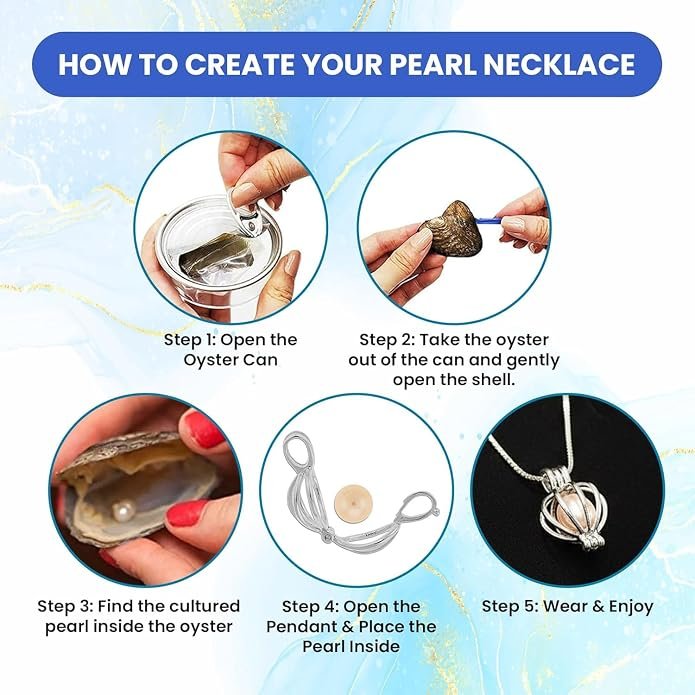 HOW TO CREATE YOUR PEARL NECKLACE

Step 1: Open the Oyster Can

Step 2: Take the oyster out of the can and gently open the shell.

Step 3: Find the cultured pearl inside the oyster

Step 4: Open the Pendant & Place the Pearl Inside

Step 5: Wear & Enjoy